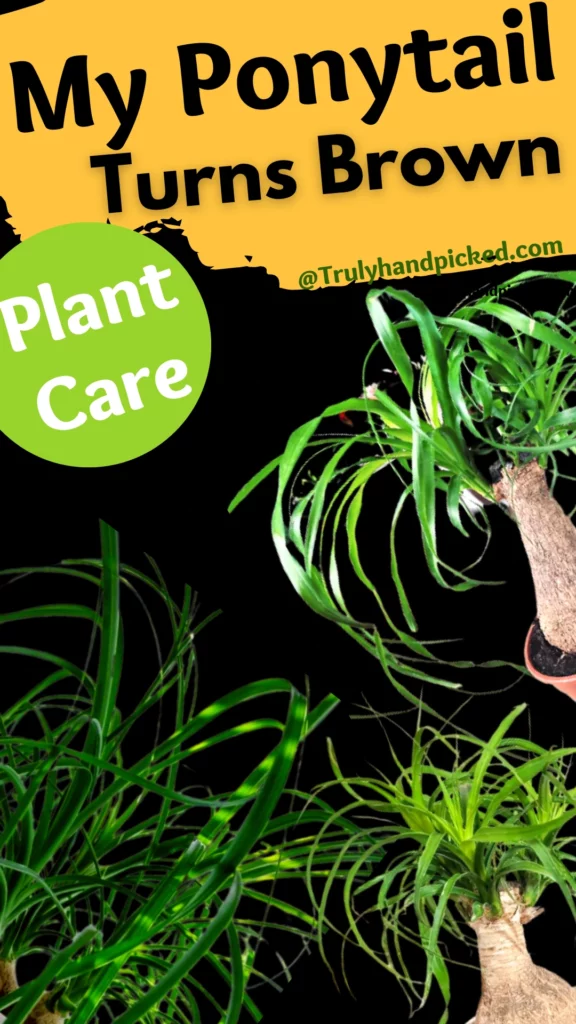 My Ponytail Turns Brown

@Trulyhandpicked.com

Plant Care