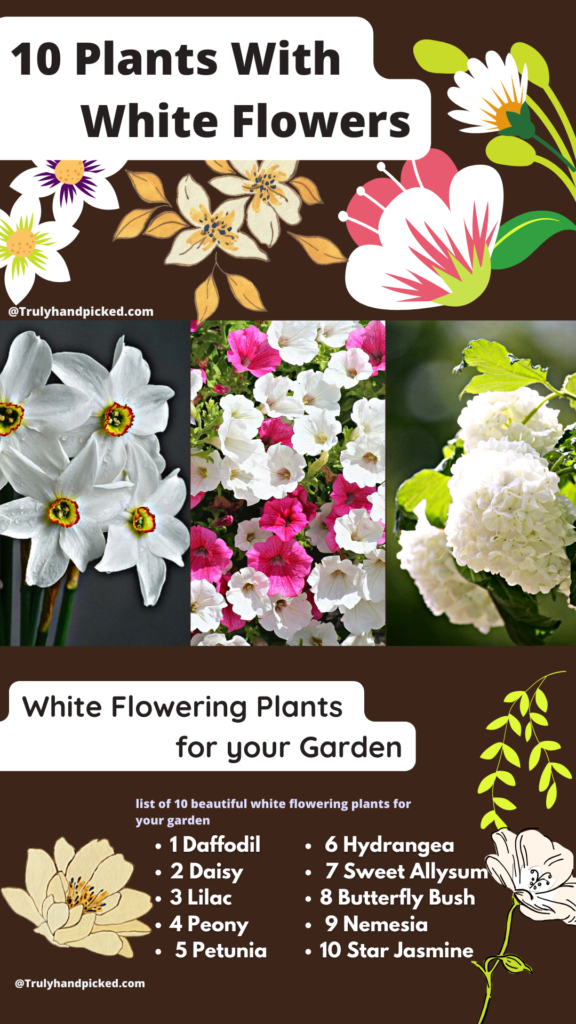 10 Plants With White Flowers

@Trulyhandpicked.com

White Flowering Plants for your Garden

list of 10 beautiful white flowering plants for your garden

- 1 Daffodil
- 2 Daisy
- 3 Lilac
- 4 Peony
- 5 Petunia

- 6 Hydrangea
- 7 Sweet Allysum
- 8 Butterfly Bush
- 9 Nemesia
- 10 Star Jasmine

@Trulyhandpicked.com