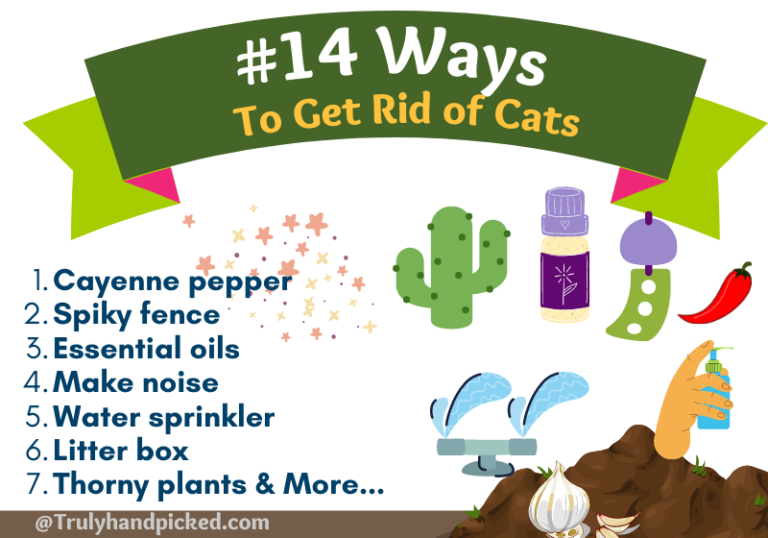 #14 Ways
To Get Rid of Cats

1. Cayenne pepper
2. Spiky fence
3. Essential oils
4. Make noise
5. Water sprinkler
6. Litter box
7. Thorny plants & More...

@Trulyhandpicked.com